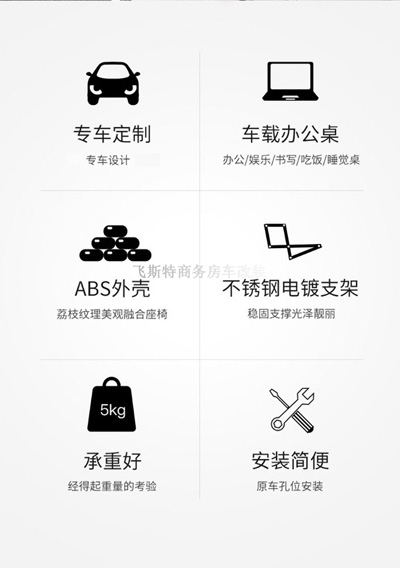 专车定制

专车设计

车载办公桌

办公/娱乐/书写/吃饭/睡觉桌

ABS外壳

荔枝纹理美观融合座椅

不锈钢电镀支架

稳固支撑光泽靓丽

5kg

承重好

经得起重量的考验

安装简便

原车孔位安装

飞斯特商务房车改装